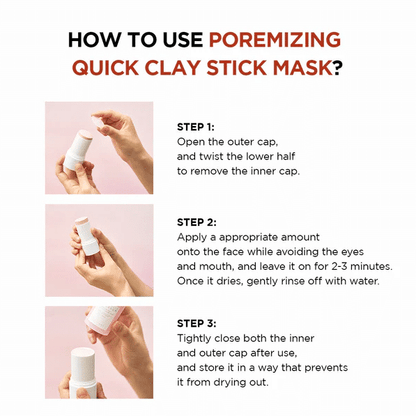 HOW TO USE POREMIZING QUICK CLAY STICK MASK?

STEP 1:
Open the outer cap, and twist the lower half to remove the inner cap.

STEP 2:
Apply a appropriate amount onto the face while avoiding the eyes and mouth, and leave it on for 2-3 minutes. Once it dries, gently rinse off with water.

STEP 3:
Tightly close both the inner and outer cap after use, and store it in a way that prevents it from drying out.