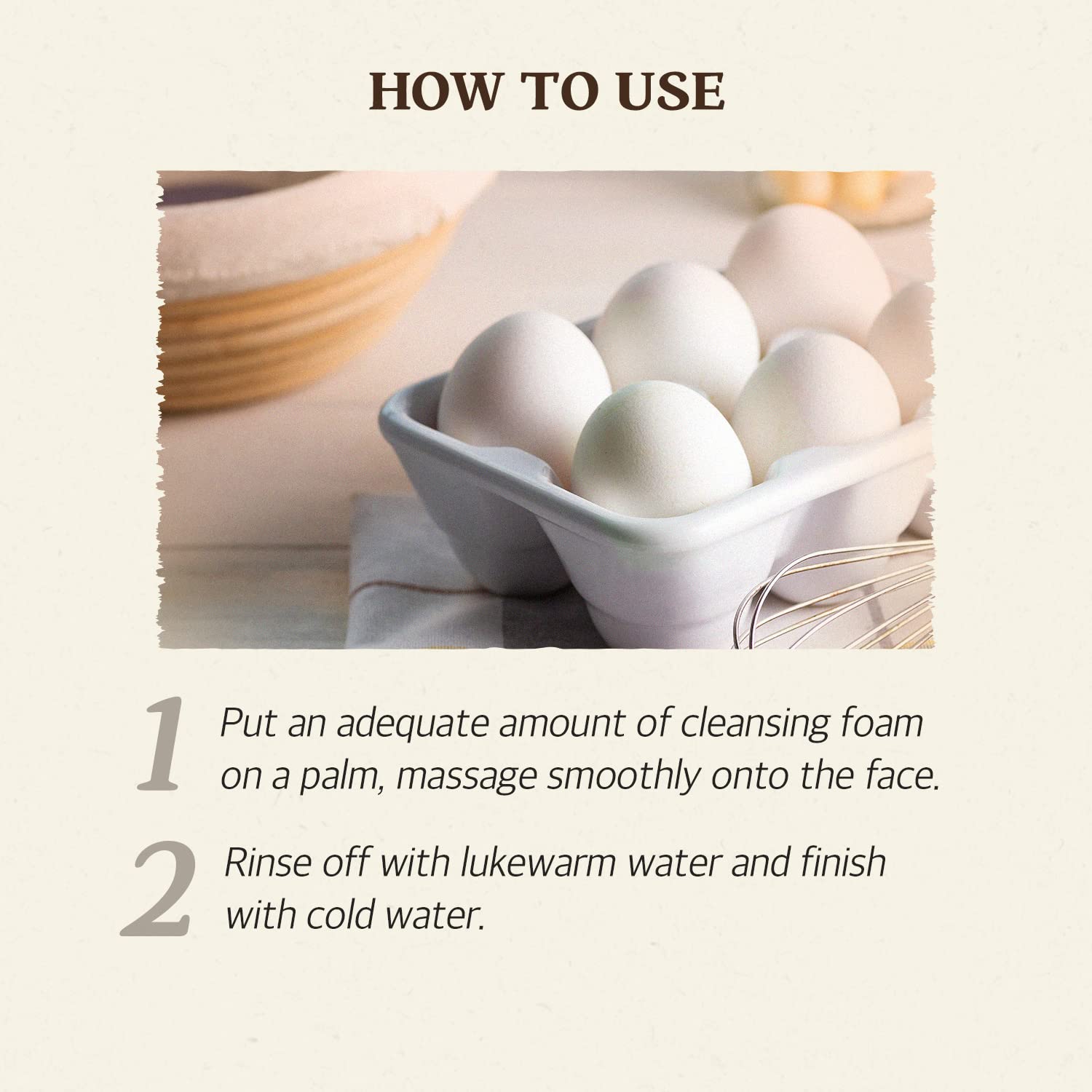 HOW TO USE

1 Put an adequate amount of cleansing foam on a palm, massage smoothly onto the face.

2 Rinse off with lukewarm water and finish with cold water.