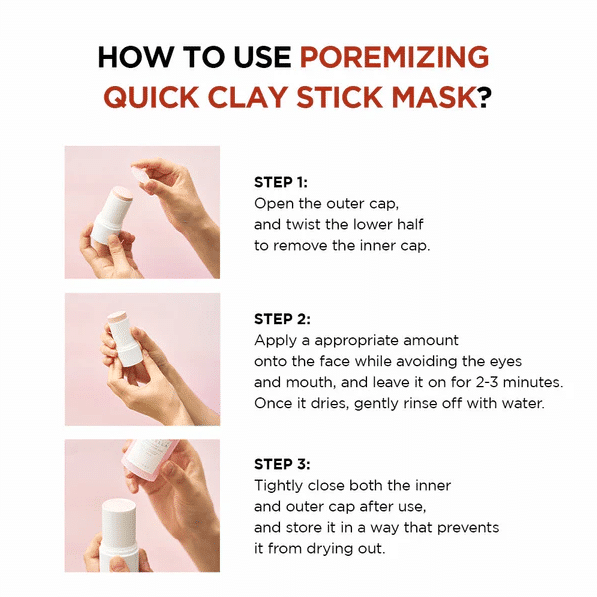 HOW TO USE POREMIZING QUICK CLAY STICK MASK?

STEP 1:
Open the outer cap, and twist the lower half to remove the inner cap.

STEP 2:
Apply a appropriate amount onto the face while avoiding the eyes and mouth, and leave it on for 2-3 minutes. Once it dries, gently rinse off with water.

STEP 3:
Tightly close both the inner and outer cap after use, and store it in a way that prevents it from drying out.