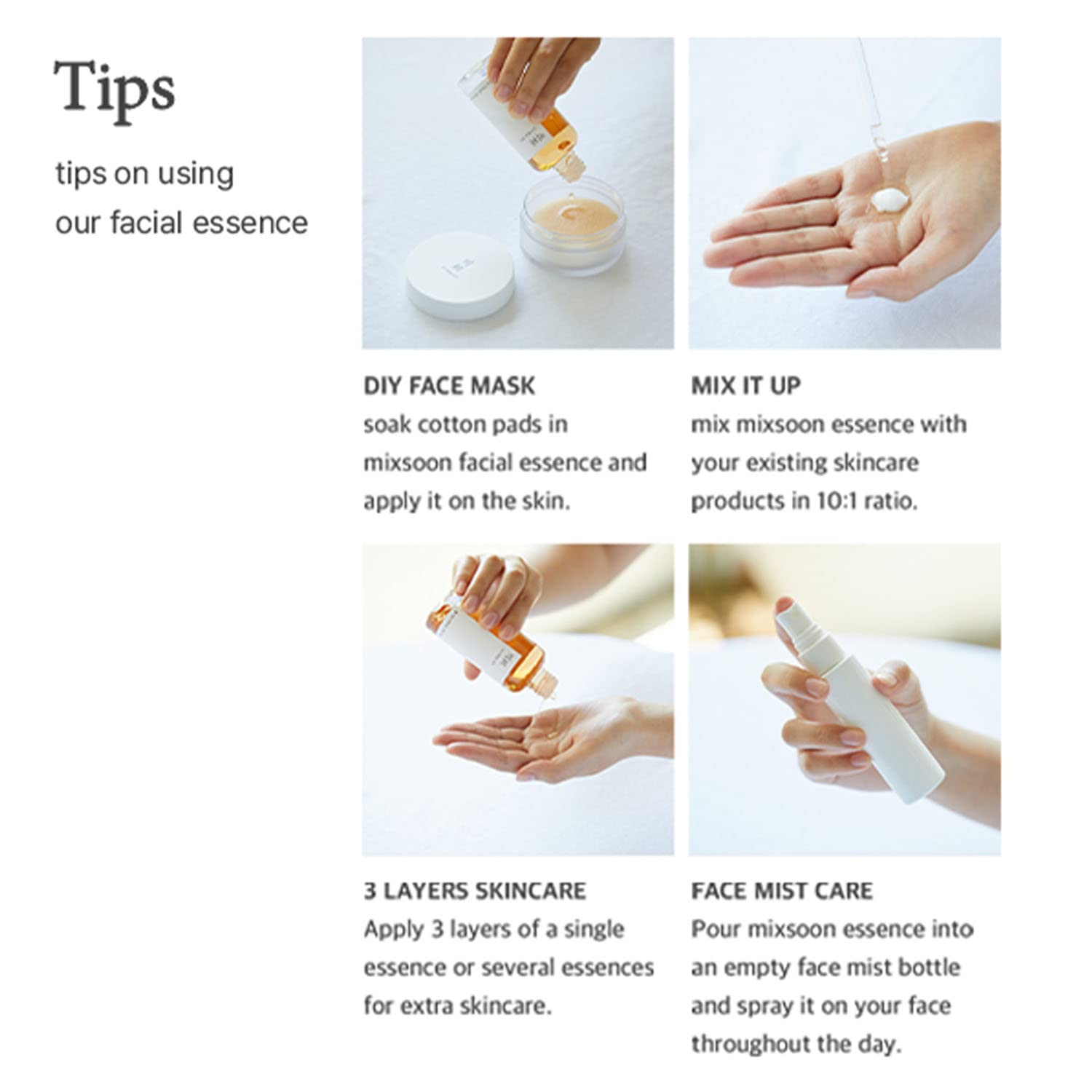 Tips

tips on using our facial essence

DIY FACE MASK
soak cotton pads in mixsoon facial essence and apply it on the skin.

MIX IT UP
mix mixsoon essence with your existing skincare products in 10:1 ratio.

3 LAYERS SKINCARE
Apply 3 layers of a single essence or several essences for extra skincare.

FACE MIST CARE
Pour mixsoon essence into an empty face mist bottle and spray it on your face throughout the day.