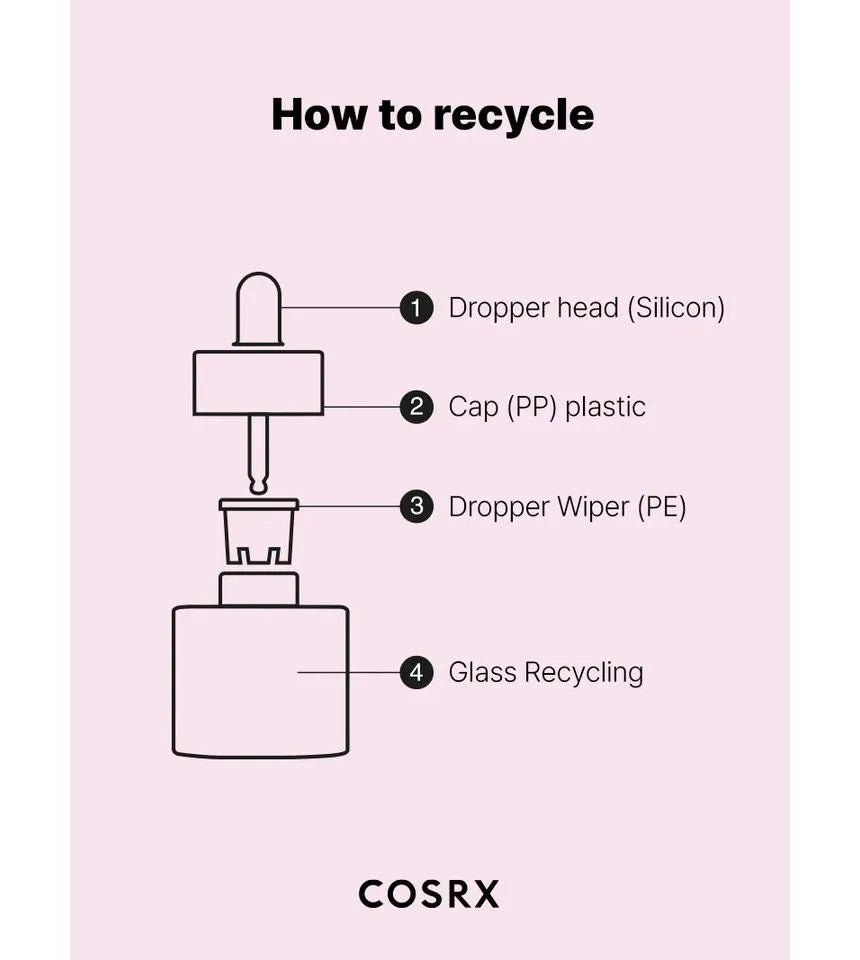 How to recycle

1 Dropper head (Silicon)

2 Cap (PP) plastic

3 Dropper Wiper (PE)

4 Glass Recycling

COSRX